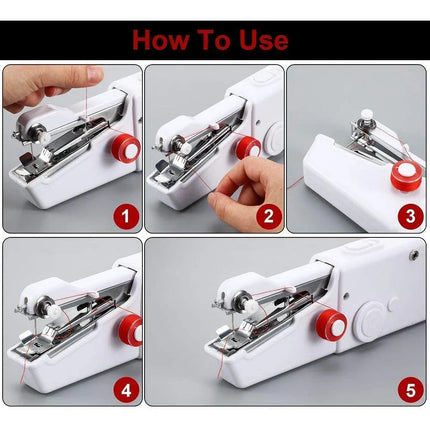 How To Use

1

2

3

4

5