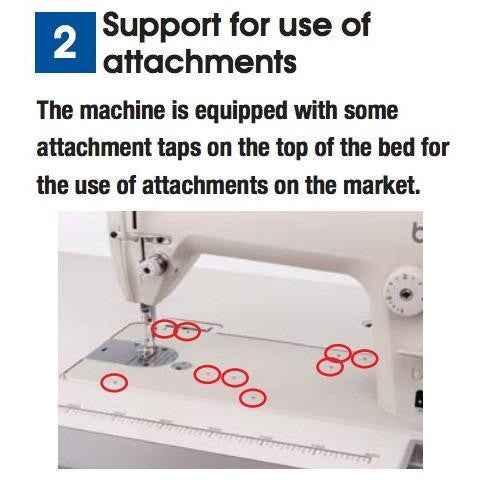 2 Support for use of attachments

The machine is equipped with some attachment taps on the top of the bed for the use of attachments on the market.