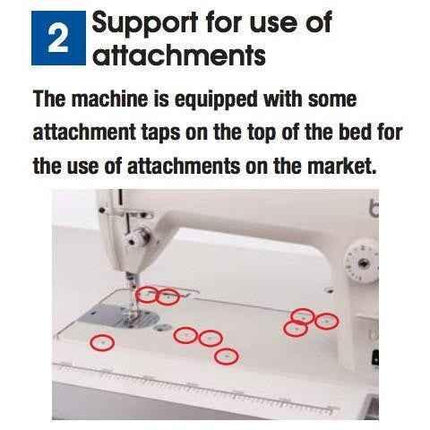 2 Support for use of attachments

The machine is equipped with some attachment taps on the top of the bed for the use of attachments on the market.