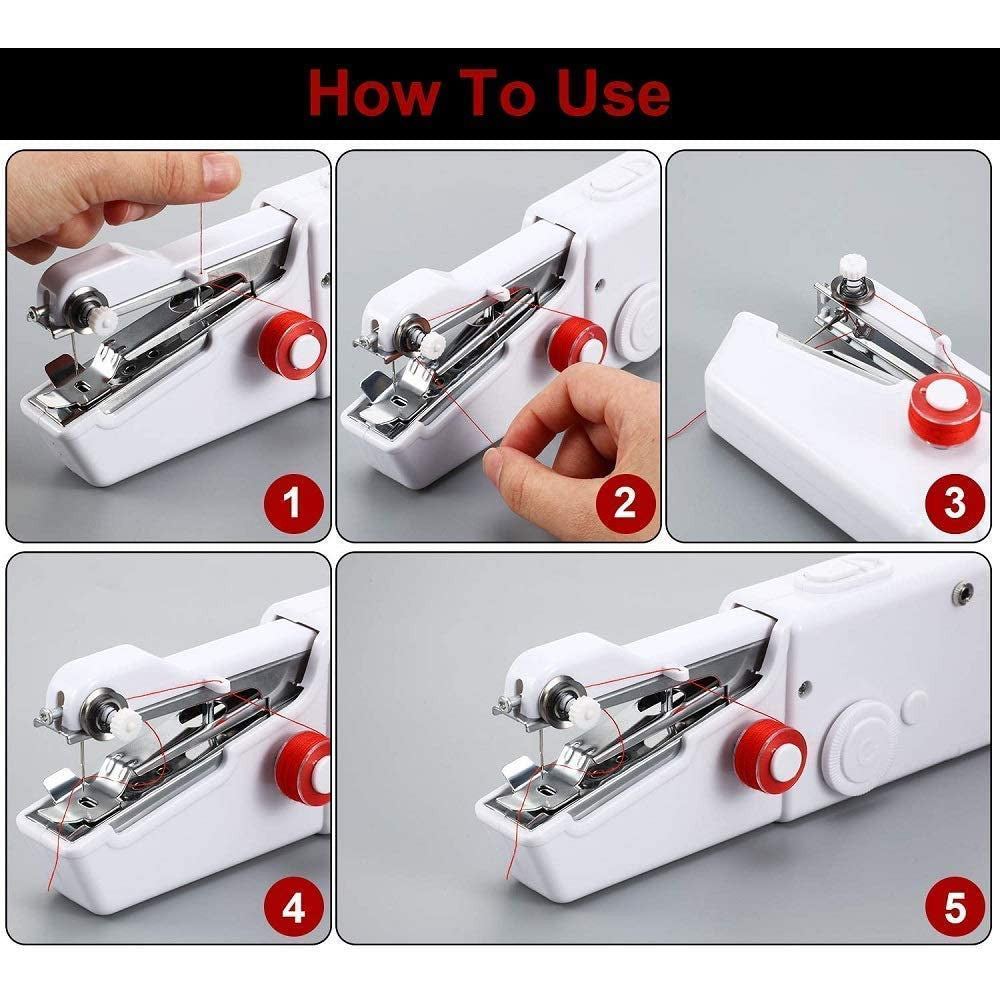 How To Use

1

2

3

4

5