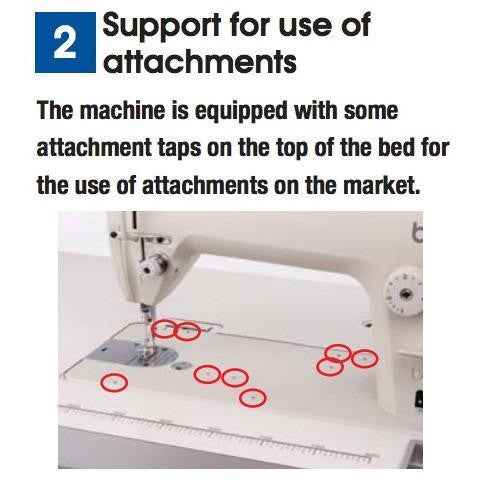 2 Support for use of attachments

The machine is equipped with some attachment taps on the top of the bed for the use of attachments on the market.